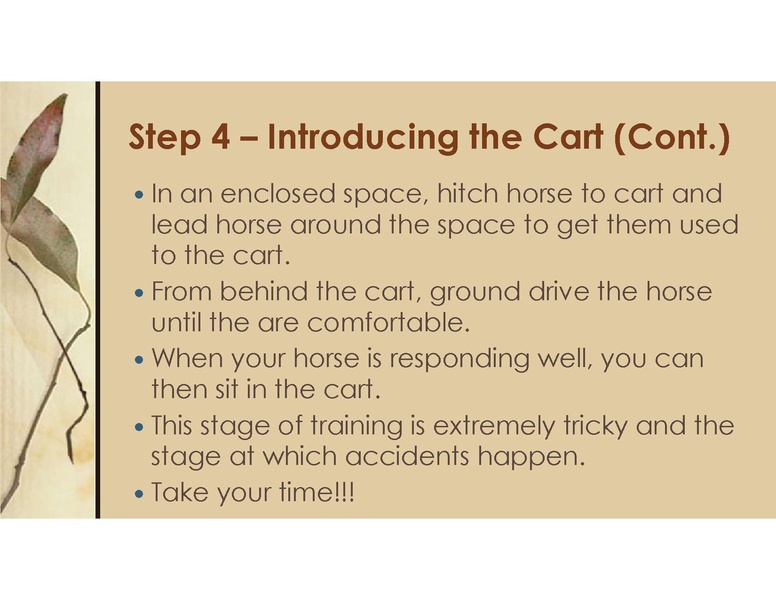 Step 4 – Introducing the Cart (Cont.)

• In an enclosed space, hitch horse to cart and lead horse around the space to get them used to the cart.
• From behind the cart, ground drive the horse until the are comfortable.
• When your horse is responding well, you can then sit in the cart.
• This stage of training is extremely tricky and the stage at which accidents happen.
• Take your time!!!